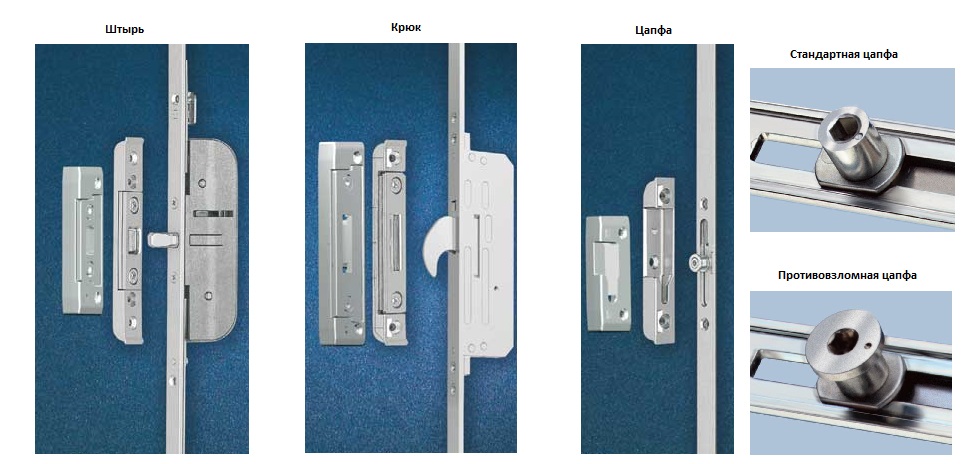 Штырь

Крюк

Цапфа

Стандартная цапфа

Противовзломная цапфа